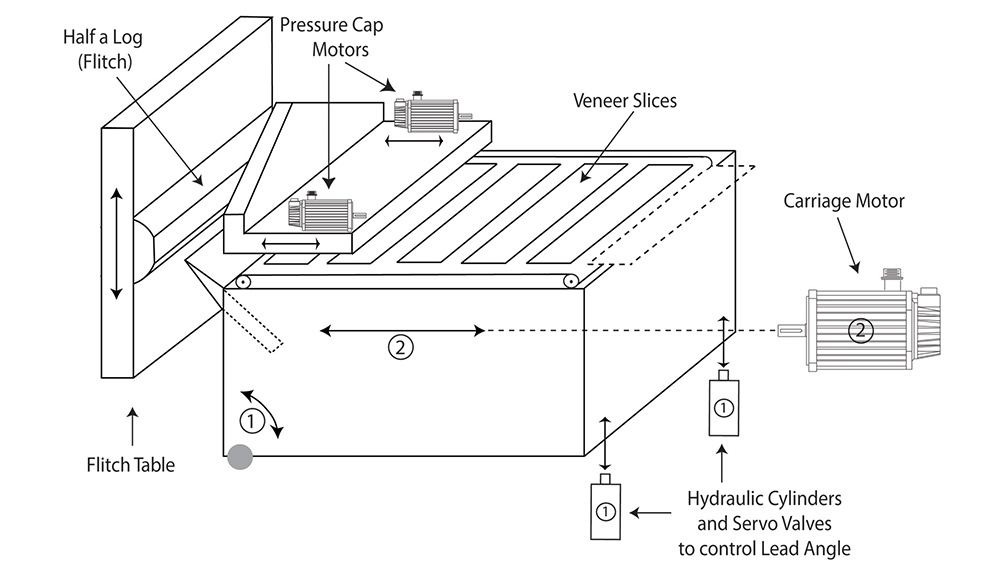 Half a Log (Flitch)

Pressure Cap Motors

Veneer Slices

Carriage Motor

2

2

1

1

1

Flitch Table

Hydraulic Cylinders and Servo Valves to control Lead Angle